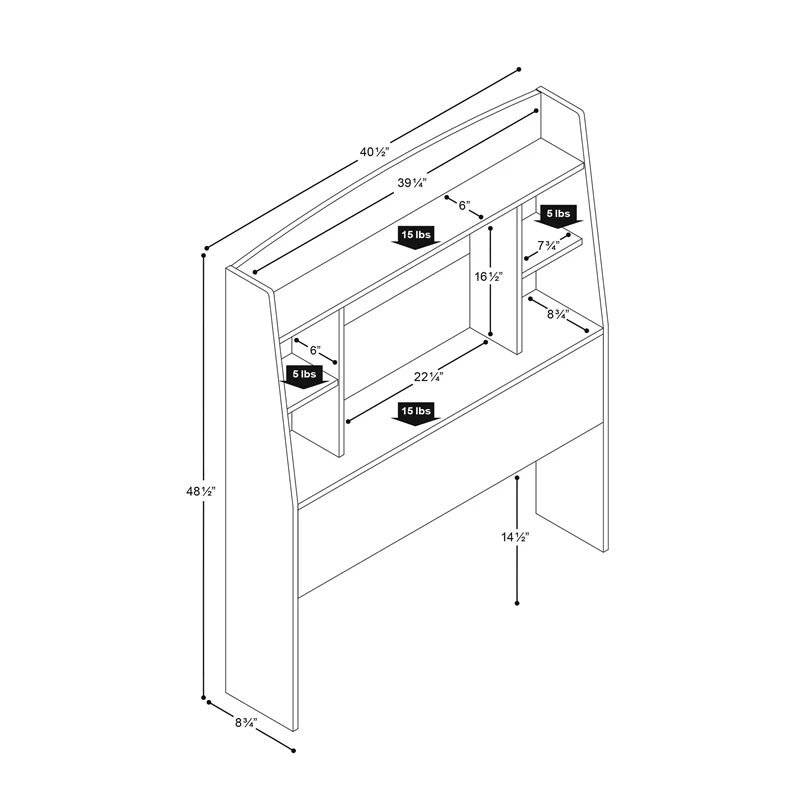 40½"

39¼"

6"

5 lbs

15 lbs

7¾"

16½"

8¾"

6"

5 lbs

22¼"

15 lbs

48½"

14½"

8¾"