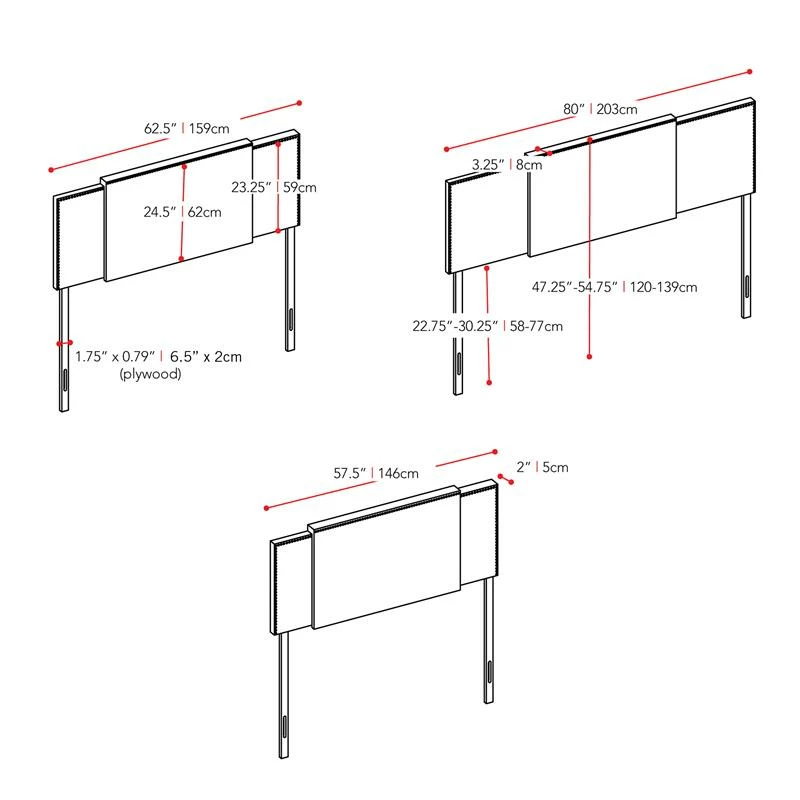 62.5" | 159cm

24.5" | 62cm

23.25" | 59cm

1.75" x 0.79" | 6.5" x 2cm (plywood)

80" | 203cm

3.25" | 8cm

47.25"-54.75" | 120-139cm

22.75"-30.25" | 58-77cm

57.5" | 146cm

2" | 5cm