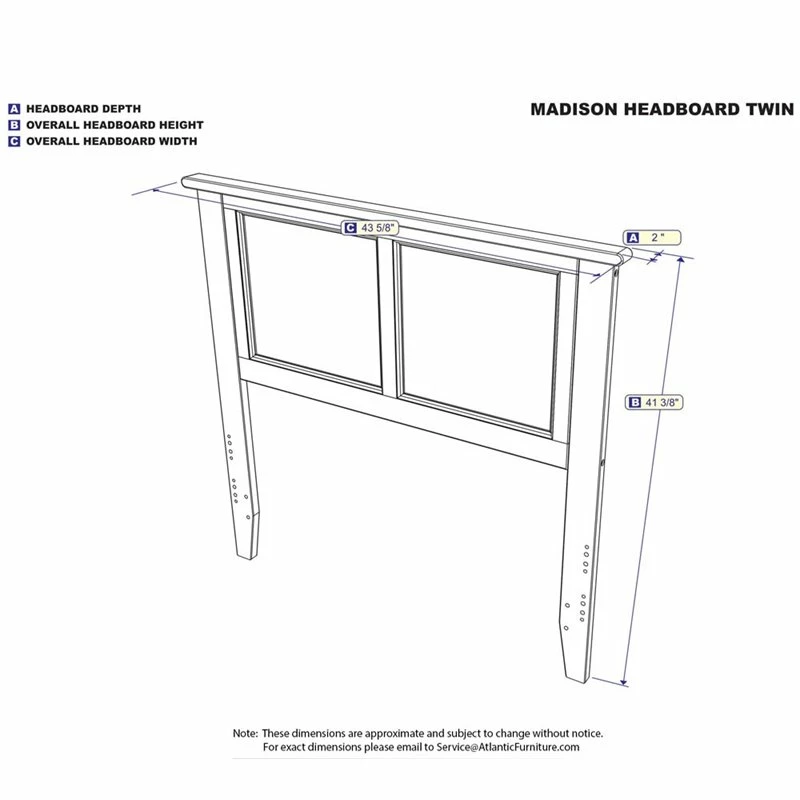 A HEADBOARD DEPTH
B OVERALL HEADBOARD HEIGHT
C OVERALL HEADBOARD WIDTH

MADISON HEADBOARD TWIN

C 43 5/8"

A 2 "

B 41 3/8"

Note: These dimensions are approximate and subject to change without notice.
For exact dimensions please email to Service@AtlanticFurniture.com