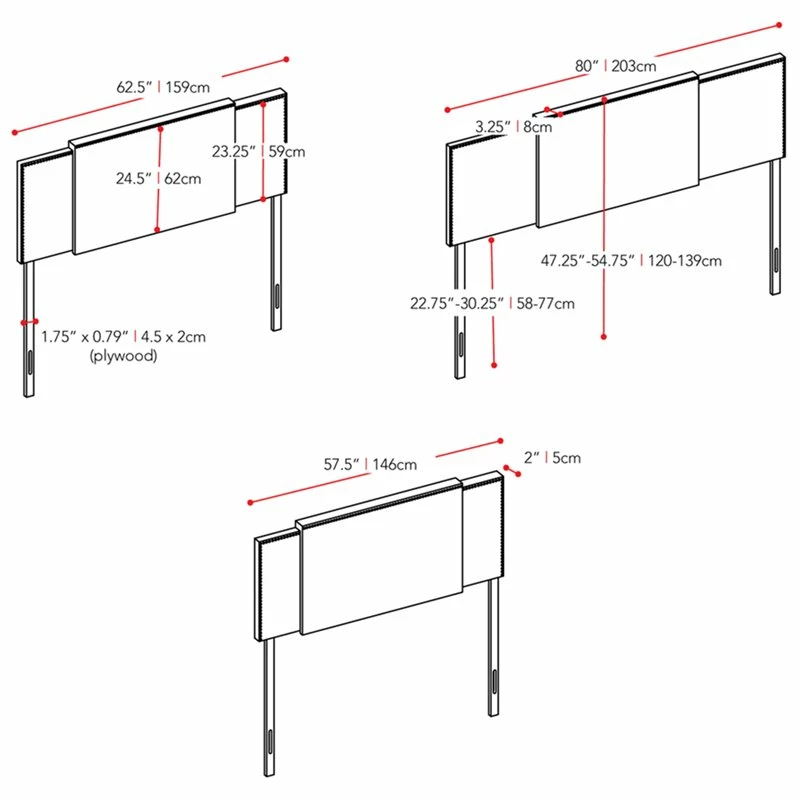 62.5" | 159cm

24.5" | 62cm

23.25" | 59cm

1.75" x 0.79" | 4.5 x 2cm
(plywood)

80" | 203cm

3.25" | 8cm

47.25"-54.75" | 120-139cm

22.75"-30.25" | 58-77cm

57.5" | 146cm

2" | 5cm